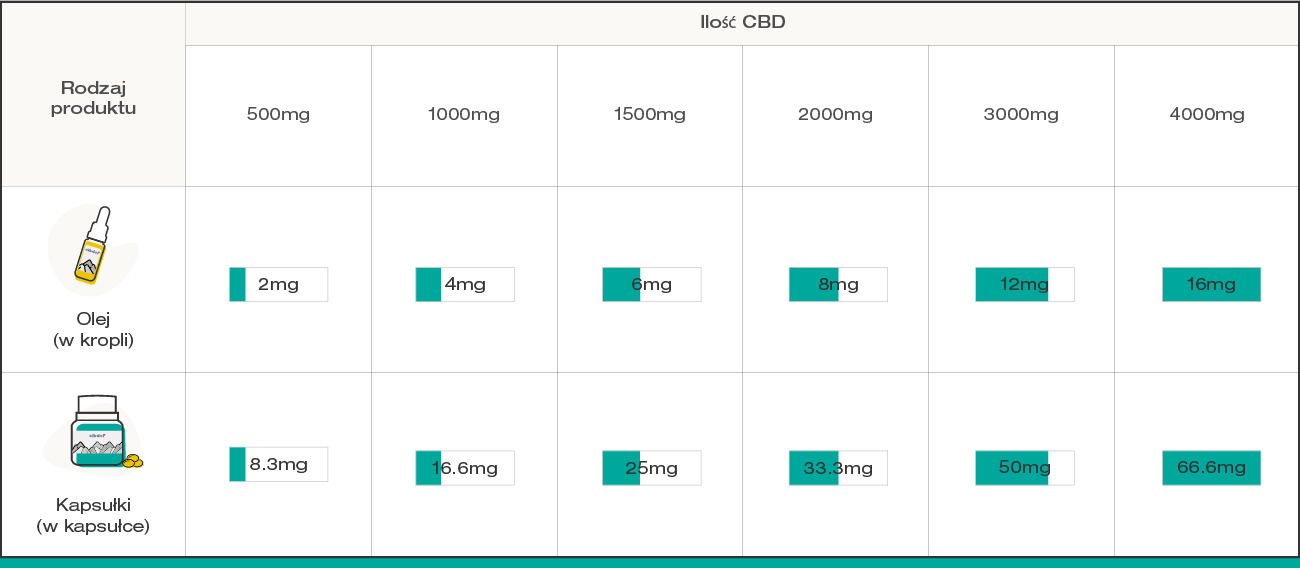 | Rodzaj produktu | Ilość CBD | | | | | |
|---|---|---|---|---|---|---|
| | 500mg | 1000mg | 1500mg | 2000mg | 3000mg | 4000mg |
| Olej (w kropli) | 2mg | 4mg | 6mg | 8mg | 12mg | 16mg |
| Kapsułki (w kapsułce) | 8.3mg | 16.6mg | 25mg | 33.3mg | 50mg | 66.6mg |