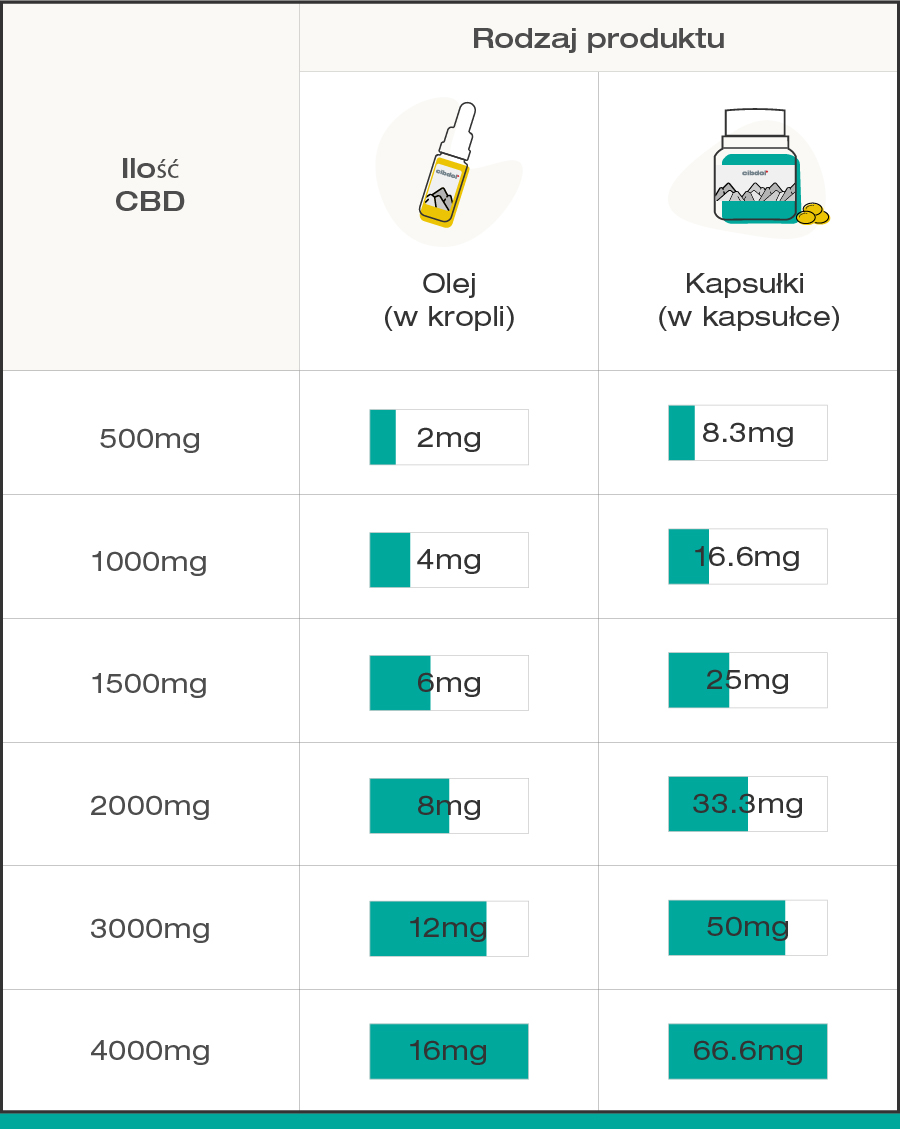 | Ilość CBD | Rodzaj produktu | |
|---|---|---|
| | cibdol Olej (w kropli) | cibdol Kapsułki (w kapsułce) |
| 500mg | 2mg | 8.3mg |
| 1000mg | 4mg | 16.6mg |
| 1500mg | 6mg | 25mg |
| 2000mg | 8mg | 33.3mg |
| 3000mg | 12mg | 50mg |
| 4000mg | 16mg | 66.6mg |